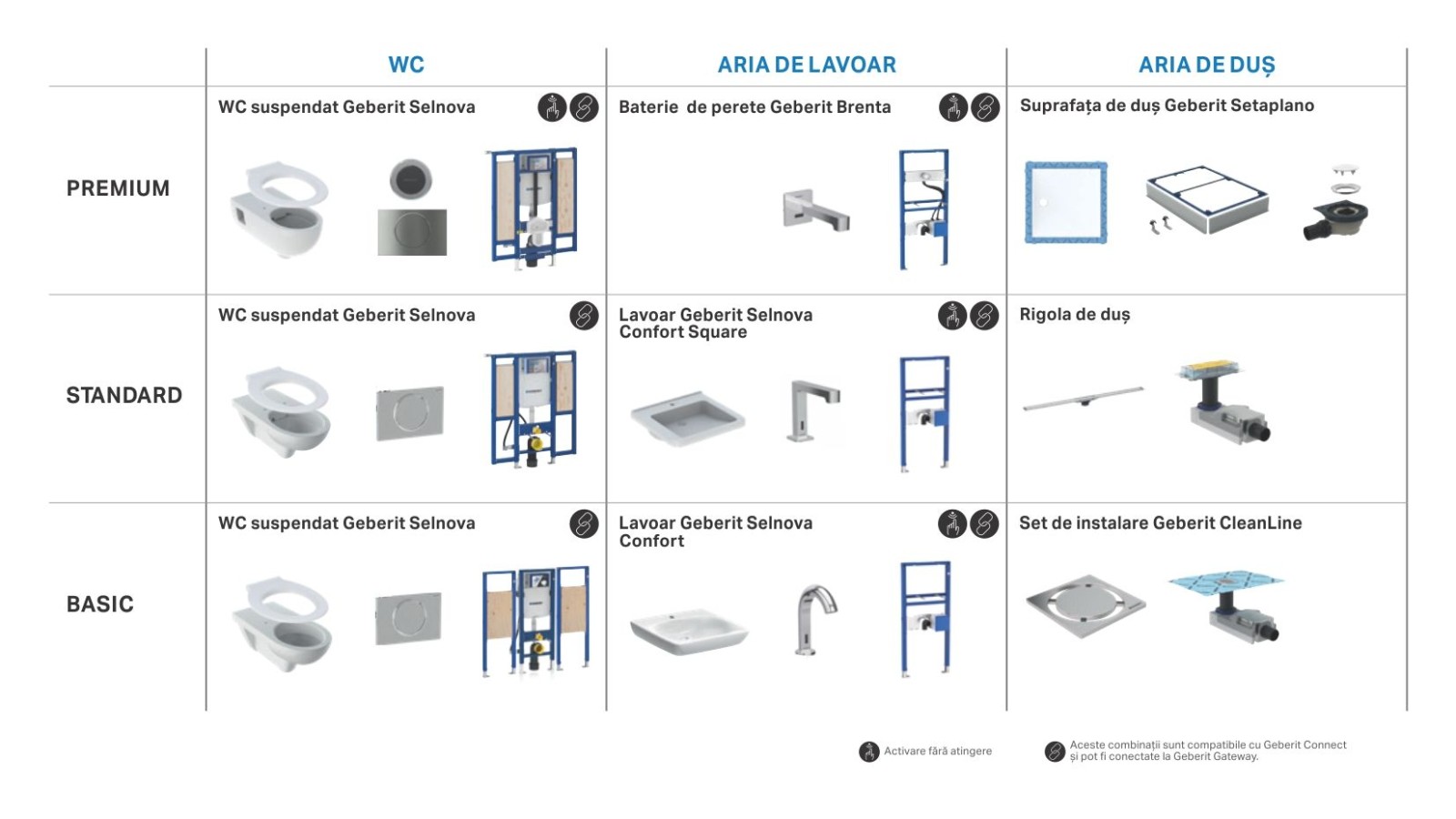 |  | WC | ARIA DE LAVOAR | ARIA DE DUȘ |
|---|---|---|---|
| PREMIUM | WC suspendat Geberit Selnova | Baterie  de perete Geberit Brenta | Suprafața de duș Geberit Setaplano |
| STANDARD | WC suspendat Geberit Selnova | Lavoar Geberit Selnova Confort Square | Rigola de duș |
| BASIC | WC suspendat Geberit Selnova | Lavoar Geberit Selnova Confort | Set de instalare Geberit CleanLine |

Activare fără atingere

Aceste combinații sunt compatibile cu Geberit Connect și pot fi conectate la Geberit Gateway.